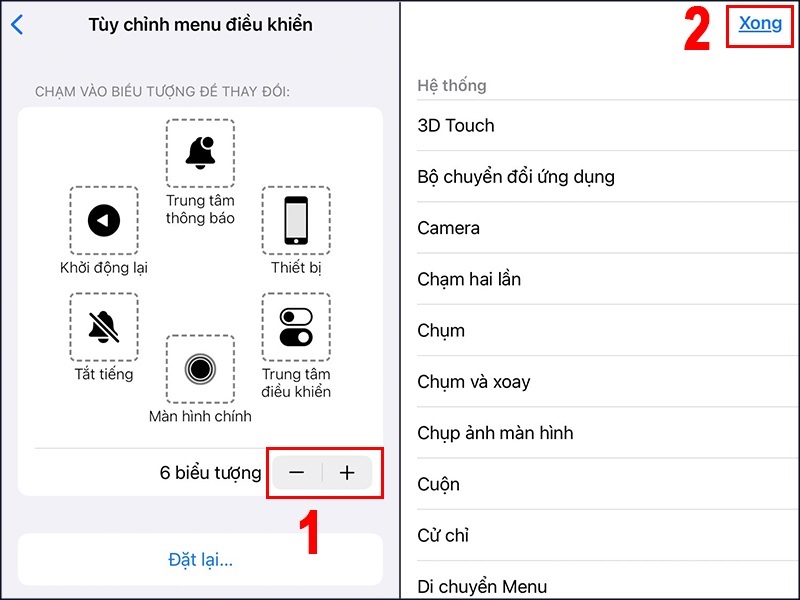 Tùy chỉnh menu điều khiển

CHẠM VÀO BIỂU TƯỢNG ĐỂ THAY ĐỔI:

Trung tâm thông báo

Khởi động lại

Thiết bị

Tắt tiếng

Trung tâm điều khiển

Màn hình chính

6 biểu tượng

−

+

1

Đặt lại...

2

Xong

Hệ thống

3D Touch

Bộ chuyển đổi ứng dụng

Camera

Chạm hai lần

Chụm

Chụm và xoay

Chụp ảnh màn hình

Cuộn

Cử chỉ

Di chuyển Menu