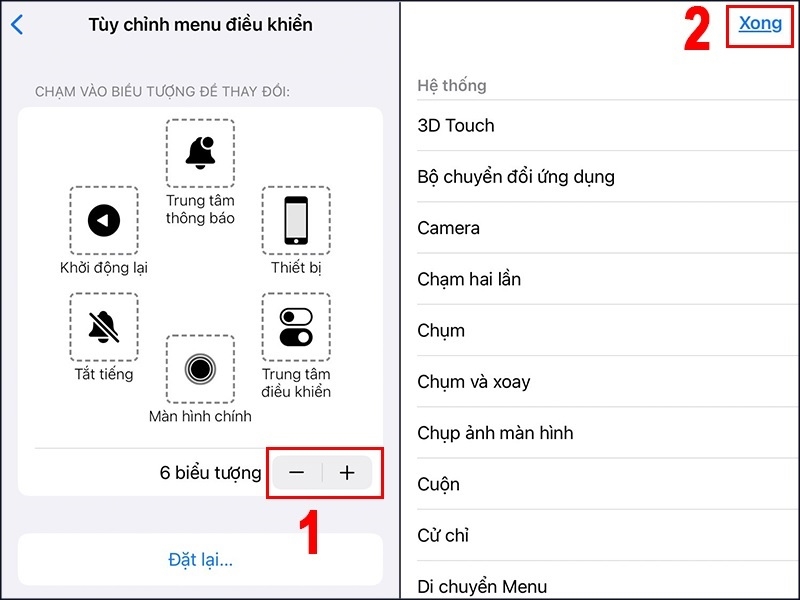 Tùy chỉnh menu điều khiển

CHẠM VÀO BIỂU TƯỢNG ĐỂ THAY ĐỔI:

Trung tâm thông báo

Khởi động lại

Thiết bị

Tắt tiếng

Trung tâm điều khiển

Màn hình chính

6 biểu tượng − +

1

Đặt lại...

2 Xong

Hệ thống

3D Touch

Bộ chuyển đổi ứng dụng

Camera

Chạm hai lần

Chụm

Chụm và xoay

Chụp ảnh màn hình

Cuộn

Cử chỉ

Di chuyển Menu