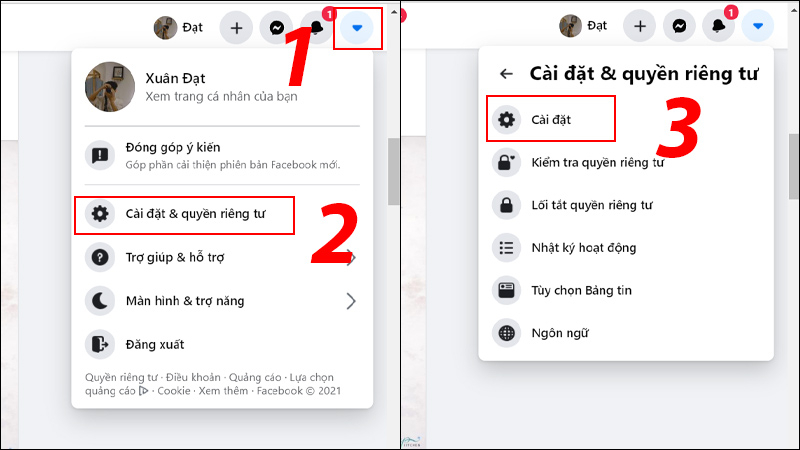 Đạt
1
1
Xuân Đạt
Xem trang cá nhân của bạn
Đóng góp ý kiến
Góp phần cải thiện phiên bản Facebook mới.
Cài đặt & quyền riêng tư
2
Trợ giúp & hỗ trợ
Màn hình & trợ năng
Đăng xuất
Quyền riêng tư · Điều khoản · Quảng cáo · Lựa chọn quảng cáo · Cookie · Xem thêm · Facebook © 2021

Đạt
1
Cài đặt & quyền riêng tư
Cài đặt
3
Kiểm tra quyền riêng tư
Lối tắt quyền riêng tư
Nhật ký hoạt động
Tùy chọn Bảng tin
Ngôn ngữ