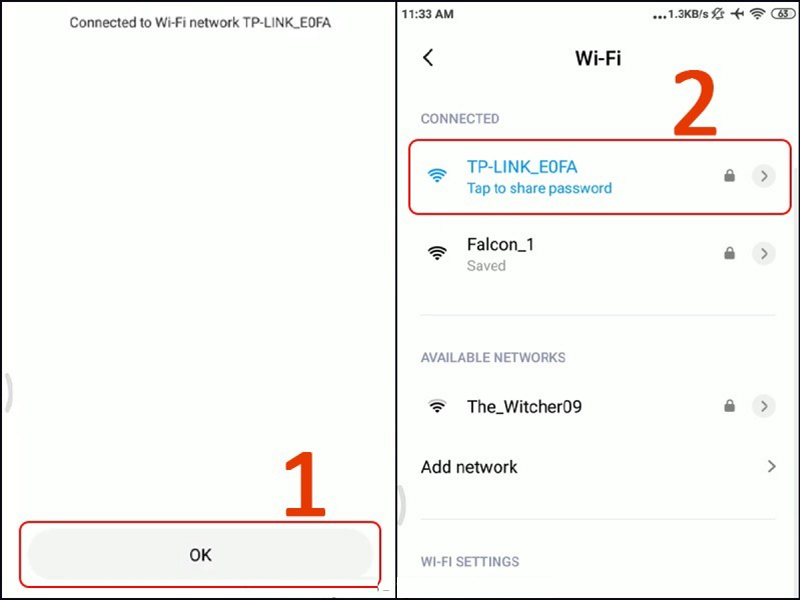 Connected to Wi-Fi network TP-LINK_E0FA

1

OK

11:33 AM ...1.3KB/s 63

Wi-Fi

2

CONNECTED

TP-LINK_E0FA
Tap to share password

Falcon_1
Saved

AVAILABLE NETWORKS

The_Witcher09

Add network

WI-FI SETTINGS