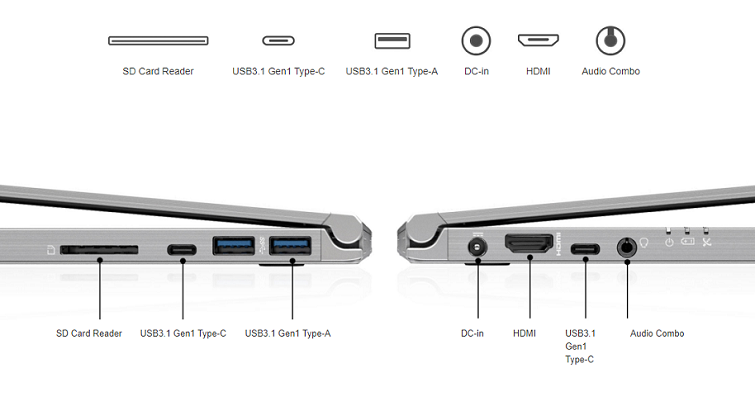 SD Card Reader USB3.1 Gen1 Type-C USB3.1 Gen1 Type-A DC-in HDMI Audio Combo

SD Card Reader USB3.1 Gen1 Type-C USB3.1 Gen1 Type-A

DC-in HDMI USB3.1 Gen1 Type-C Audio Combo